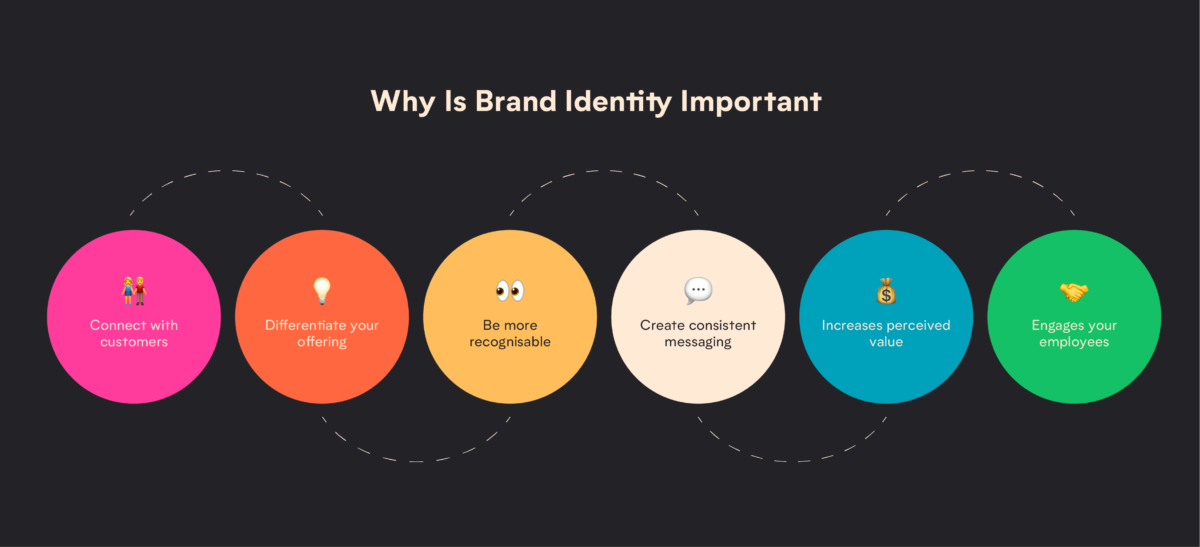 Why Is Brand Identity Important

Connect with customers

Differentiate your offering

Be more recognisable

Create consistent messaging

Increases perceived value

Engages your employees